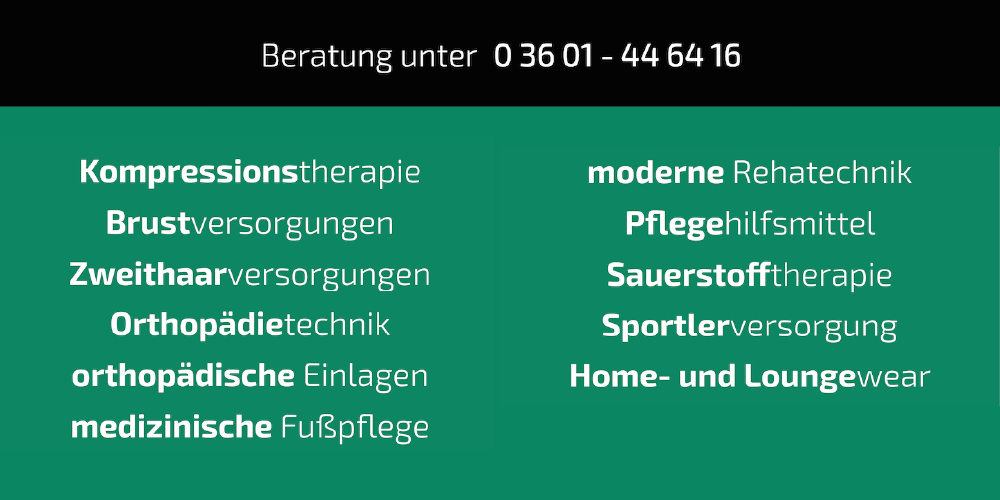 Beratung unter 0 36 01 - 44 64 16

Kompressionstherapie
Brustversorgungen
Zweithaarversorgungen
Orthopädietechnik
orthopädische Einlagen
medizinische Fußpflege

moderne Rehatechnik
Pflegehilfsmittel
Sauerstofftherapie
Sportlerversorgung
Home- und Loungewear